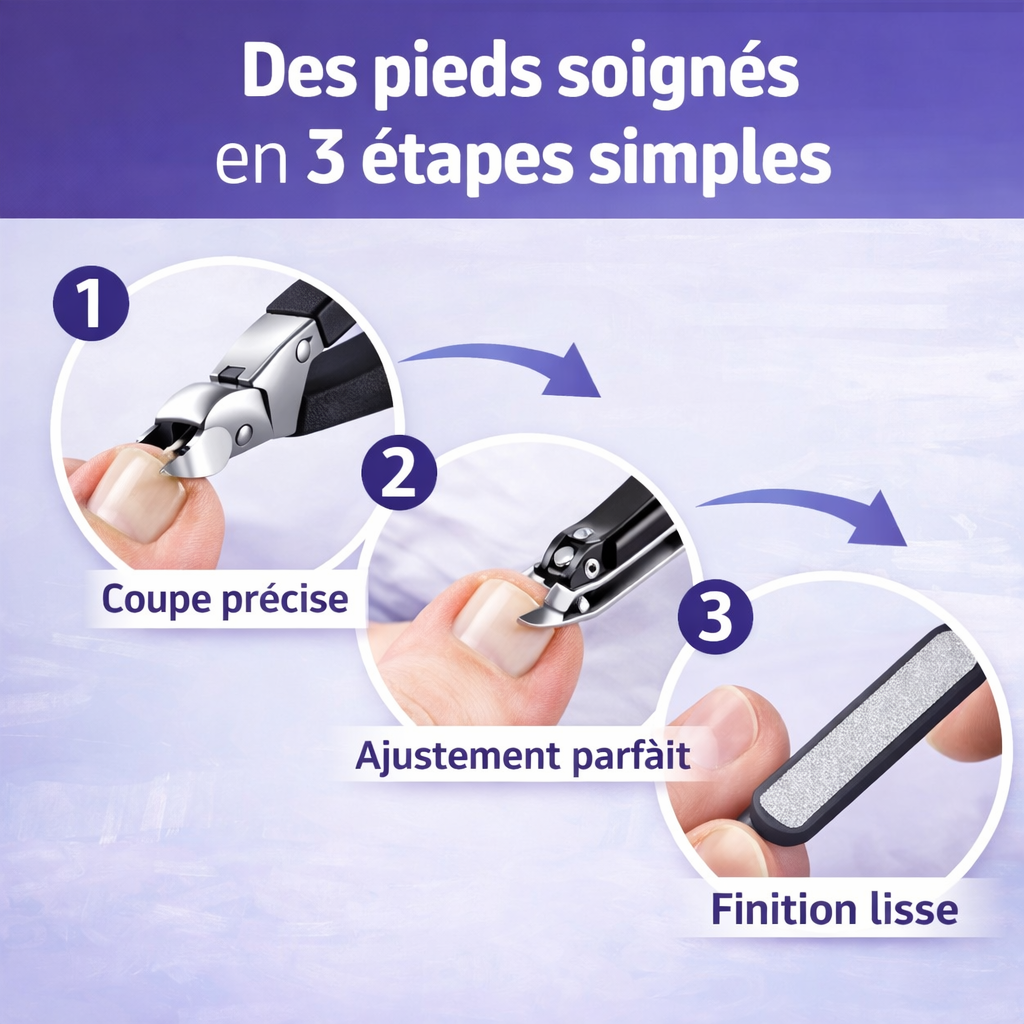 Des pieds soignés en 3 étapes simples

1

Coupe précise

2

Ajustement parfàit

3

Finition lisse